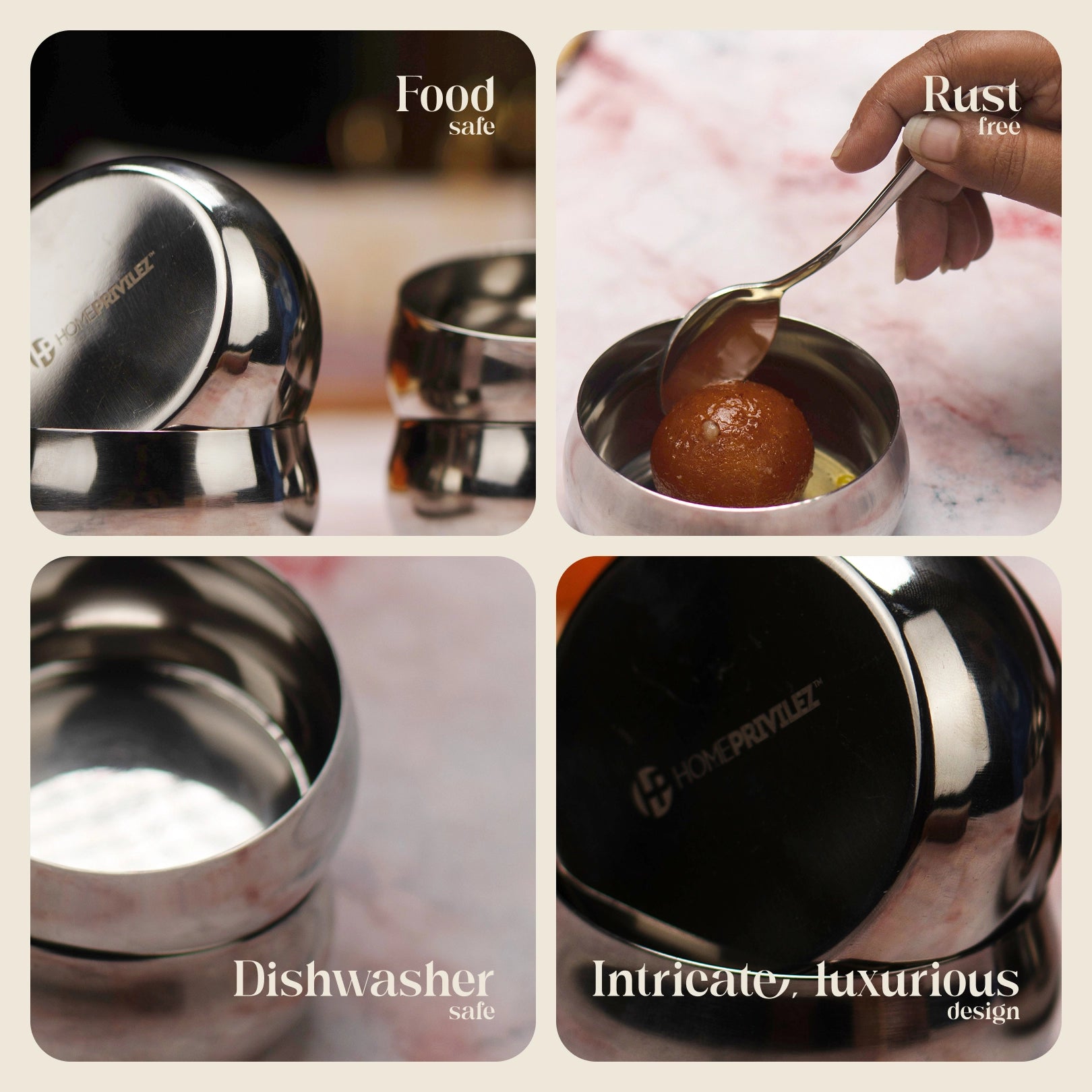 Food
safe

HOMEPRIVILEZ™

Rust
free

Dishwasher
safe

HOMEPRIVILEZ™

Intricate, luxurious
design